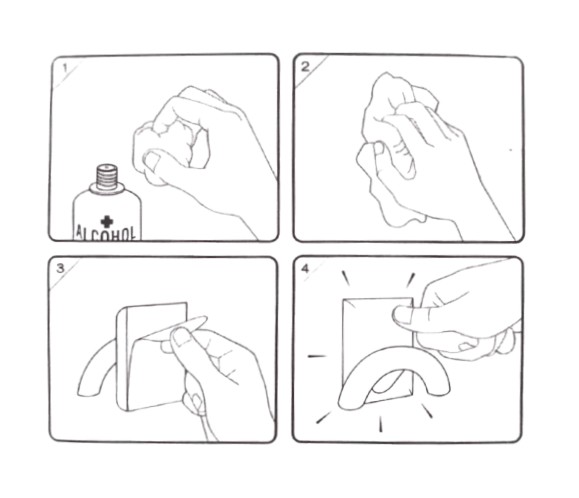 1

ALCOHOL

2

3

4