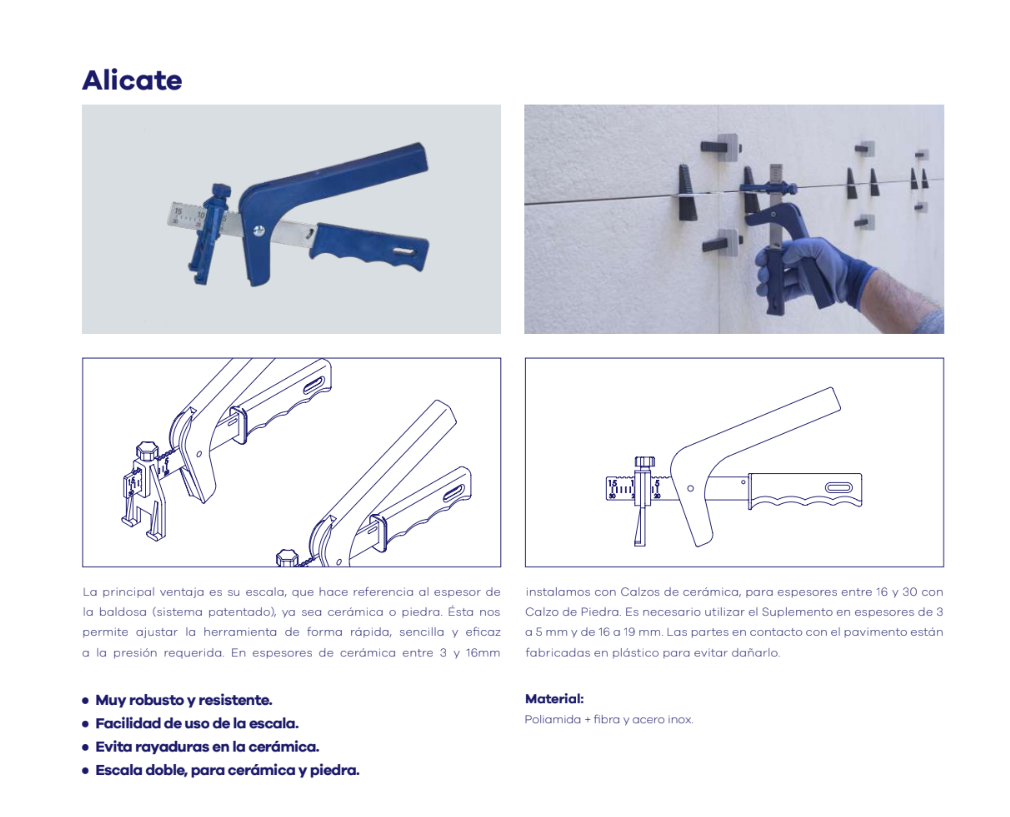 Alicate

La principal ventaja es su escala, que hace referencia al espesor de la baldosa (sistema patentado), ya sea cerámica o piedra. Ésta nos permite ajustar la herramienta de forma rápida, sencilla y eficaz a la presión requerida. En espesores de cerámica entre 3 y 16mm instalamos con Calzos de cerámica, para espesores entre 16 y 30 con Calzo de Piedra. Es necesario utilizar el Suplemento en espesores de 3 a 5 mm y de 16 a 19 mm. Las partes en contacto con el pavimento están fabricadas en plástico para evitar dañarlo.

• Muy robusto y resistente.
• Facilidad de uso de la escala.
• Evita rayaduras en la cerámica.
• Escala doble, para cerámica y piedra.

Material:
Poliamida + fibra y acero inox.